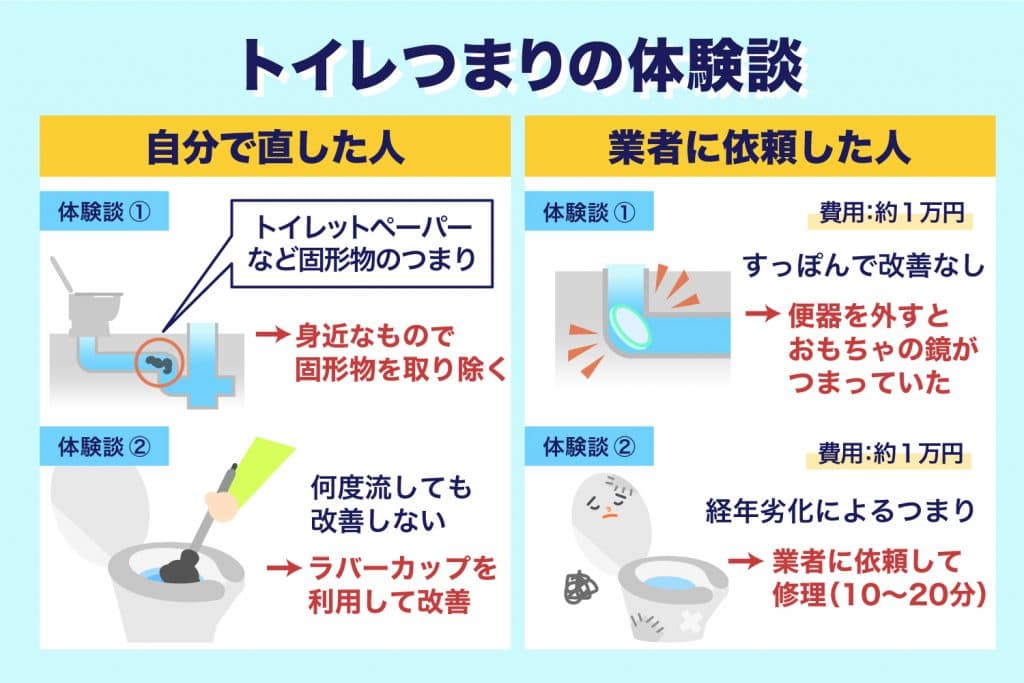 トイレつまりの体験談

自分で直した人

体験談 ①

トイレットペーパーなど固形物のつまり

→ 身近なもので固形物を取り除く

体験談 ②

何度流しても改善しない

→ ラバーカップを利用して改善

業者に依頼した人

体験談 ①

費用:約1万円

すっぽんで改善なし

→ 便器を外すとおもちゃの鏡がつまっていた

体験談 ②

費用:約1万円

経年劣化によるつまり

→ 業者に依頼して修理(10〜20分)